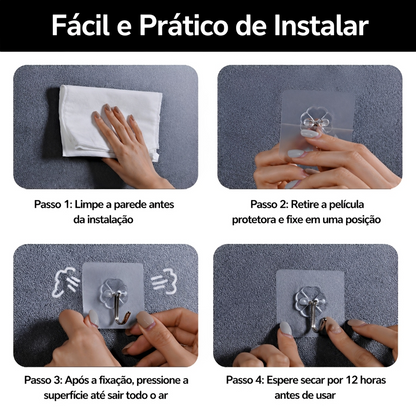 Fácil e Prático de Instalar

Passo 1: Limpe a parede antes da instalação

Passo 2: Retire a película protetora e fixe em uma posição

Passo 3: Após a fixação, pressione a superfície até sair todo o ar

Passo 4: Espere secar por 12 horas antes de usar