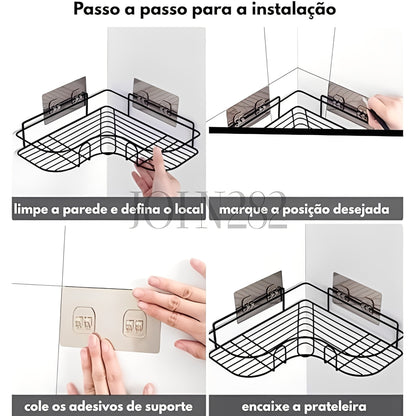 Passo a passo para a instalação

limpe a parede e defina o local

marque a posição desejada

JOIN282

cole os adesivos de suporte

encaixe a prateleira