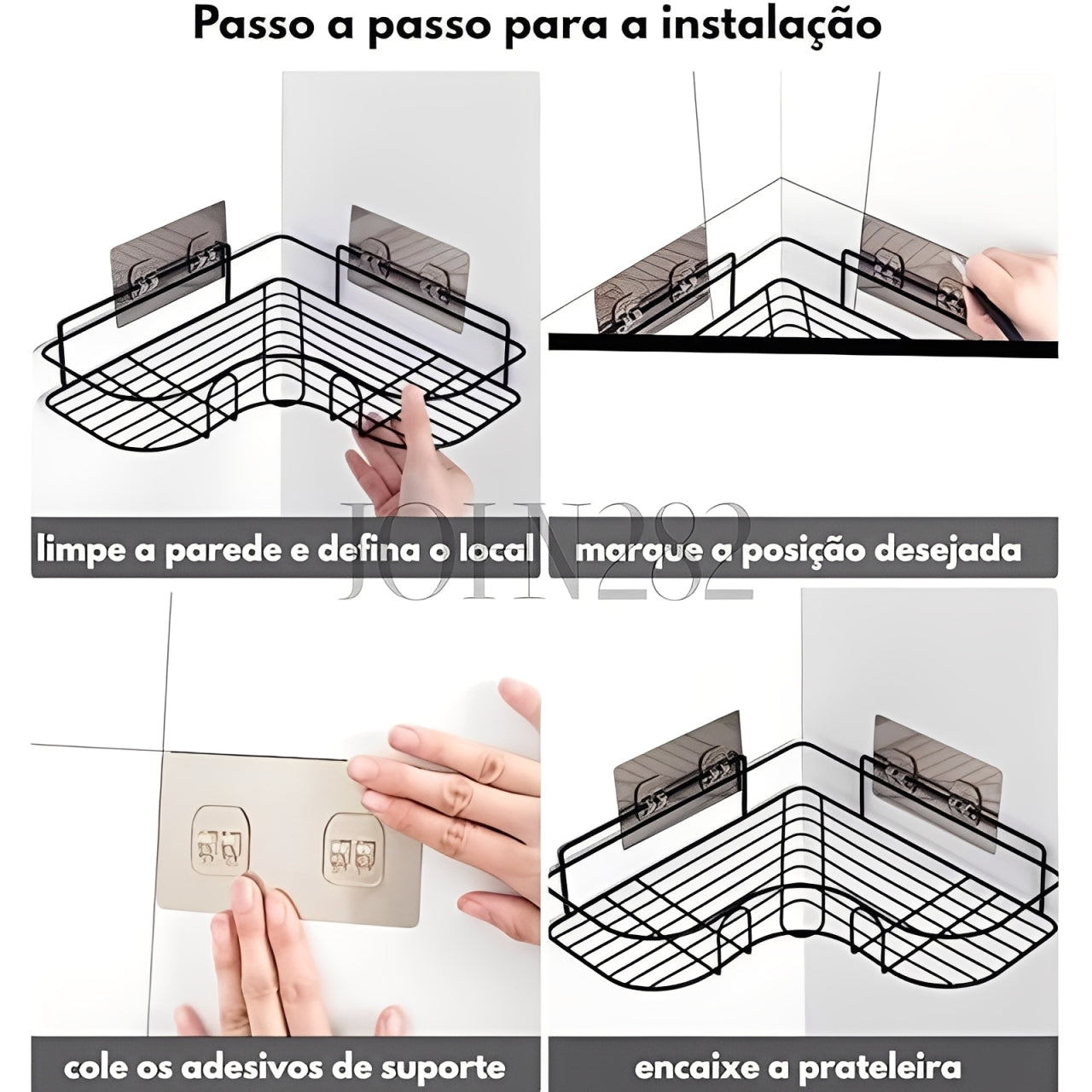 Passo a passo para a instalação

limpe a parede e defina o local

marque a posição desejada

JOIN282

cole os adesivos de suporte

encaixe a prateleira