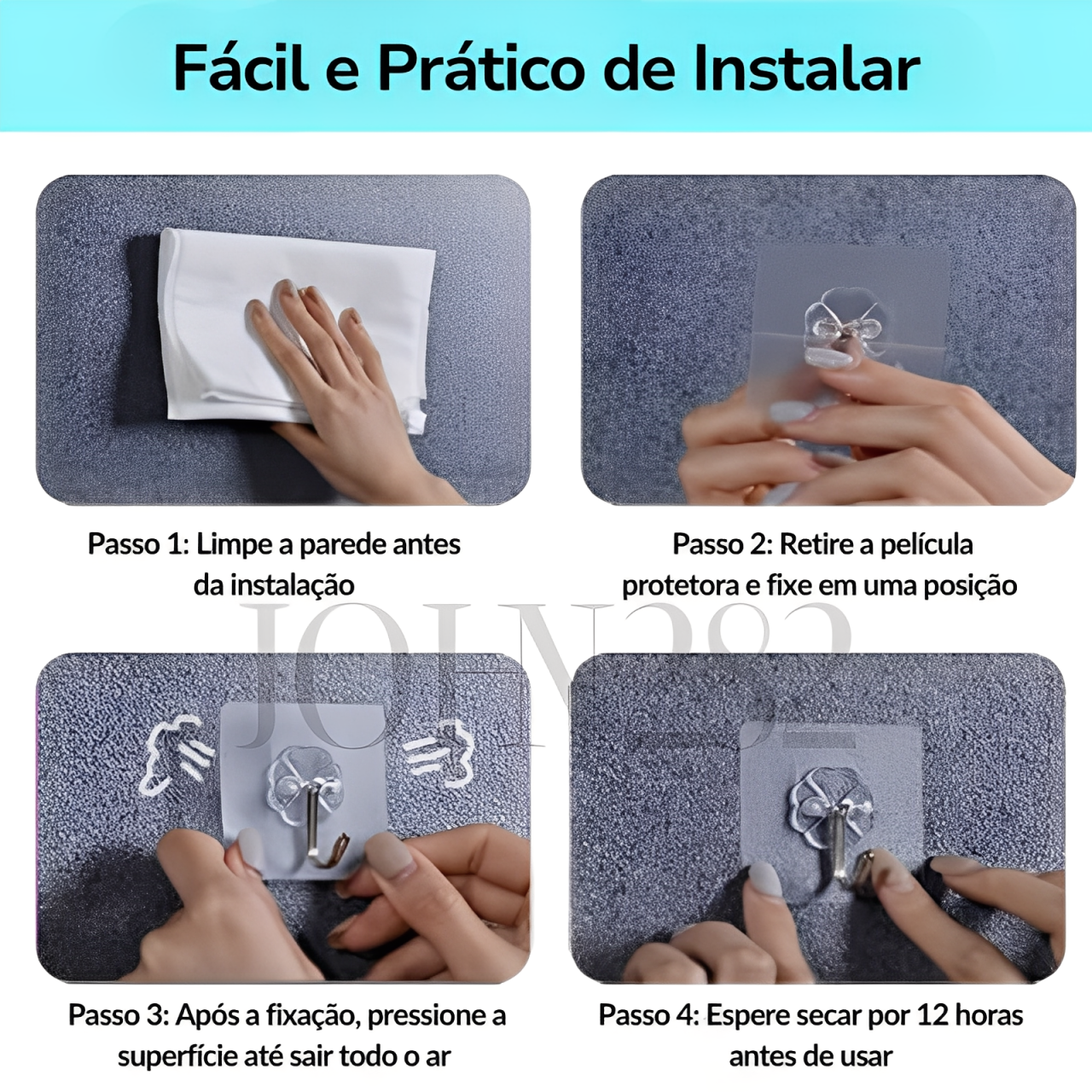 Fácil e Prático de Instalar

Passo 1: Limpe a parede antes da instalação

Passo 2: Retire a película protetora e fixe em uma posição

JOHN282

Passo 3: Após a fixação, pressione a superfície até sair todo o ar

Passo 4: Espere secar por 12 horas antes de usar