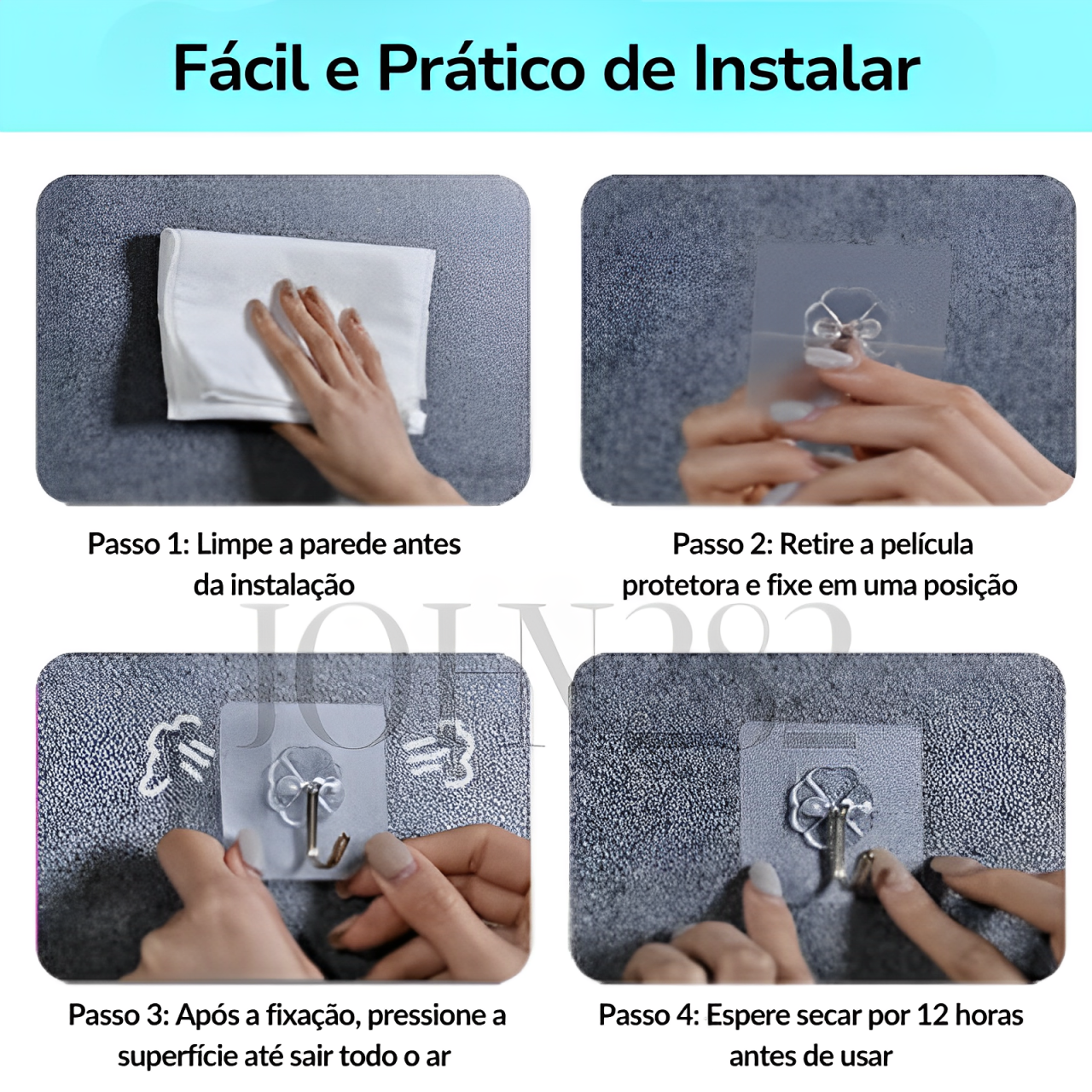 Fácil e Prático de Instalar

Passo 1: Limpe a parede antes da instalação

Passo 2: Retire a película protetora e fixe em uma posição

JOLN282

Passo 3: Após a fixação, pressione a superfície até sair todo o ar

Passo 4: Espere secar por 12 horas antes de usar